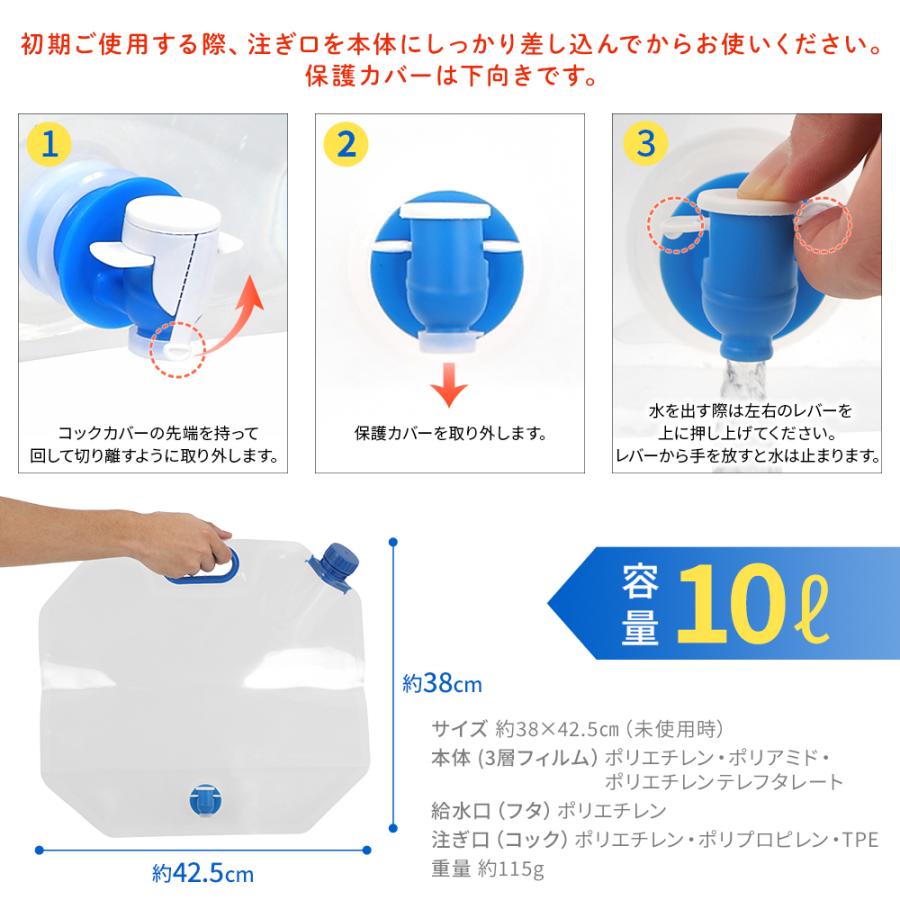 初期ご使用する際、注ぎ口を本体にしっかり差し込んでからお使いください。
保護カバーは下向きです。

1

コックカバーの先端を持って回して切り離すように取り外します。

2

保護カバーを取り外します。

3

水を出す際は左右のレバーを上に押し上げてください。
レバーから手を放すと水は止まります。

容量 10ℓ

約38cm

約42.5cm

サイズ 約38×42.5cm（未使用時）
本体（3層フィルム）ポリエチレン・ポリアミド・ポリエチレンテレフタレート
給水口（フタ）ポリエチレン
注ぎ口（コック）ポリエチレン・ポリプロピレン・TPE
重量 約115g