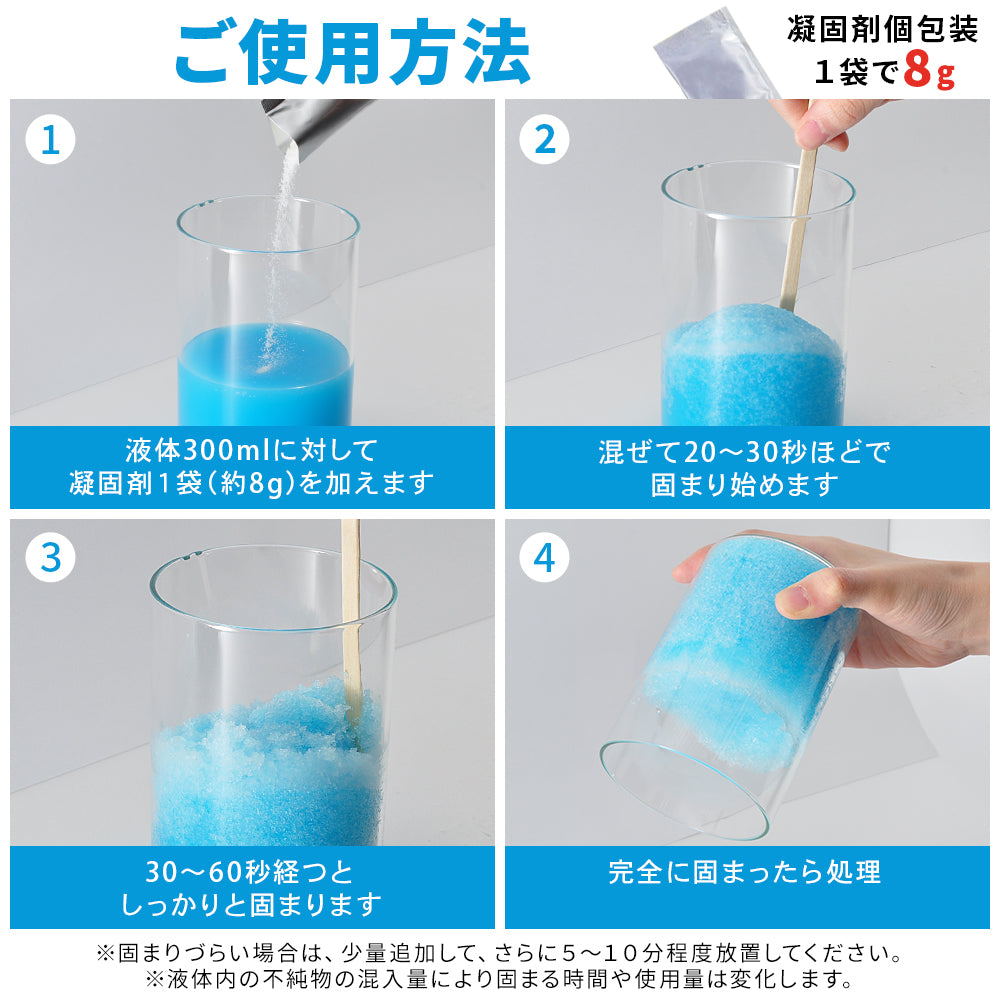 ご使用方法

凝固剤個包装
１袋で8g

1

液体300mlに対して
凝固剤１袋（約8g）を加えます

2

混ぜて20〜30秒ほどで
固まり始めます

3

30〜60秒経つと
しっかりと固まります

4

完全に固まったら処理

※固まりづらい場合は、少量追加して、さらに５〜１０分程度放置してください。
※液体内の不純物の混入量により固まる時間や使用量は変化します。