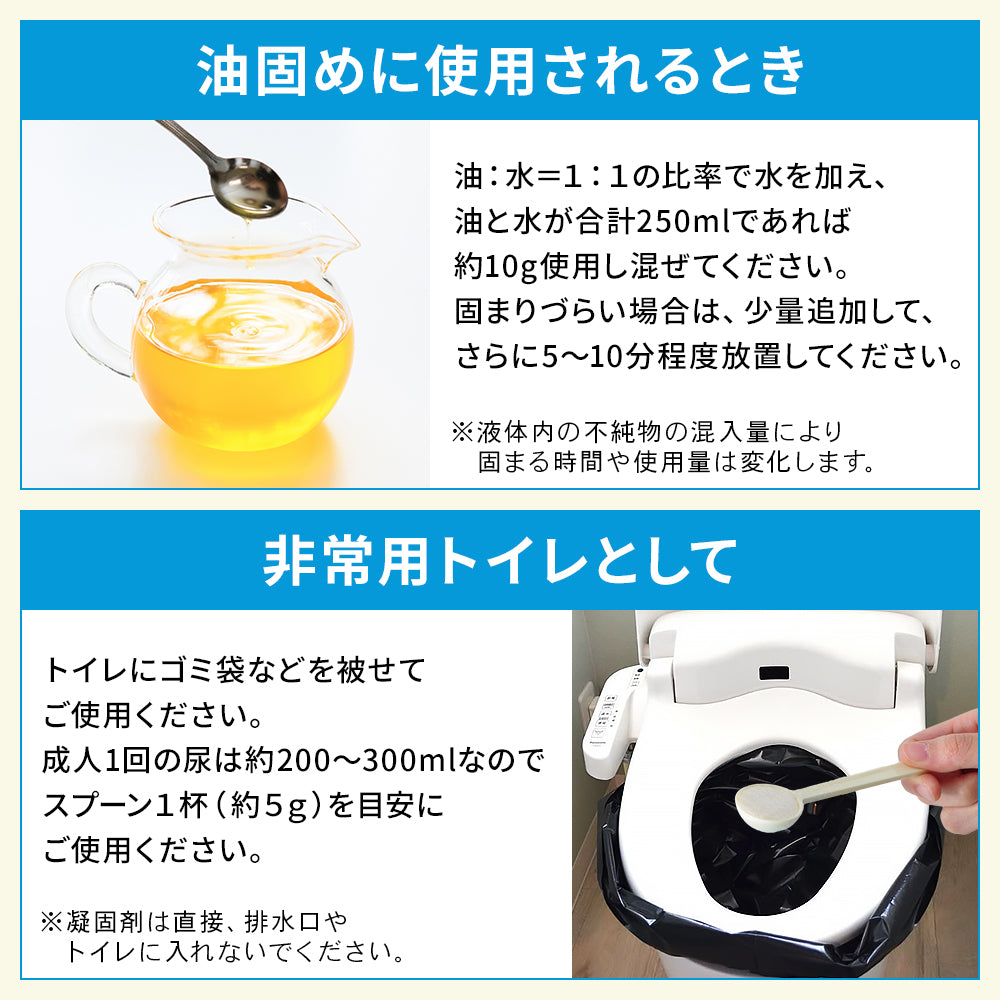 油固めに使用されるとき

油：水＝１：１の比率で水を加え、油と水が合計250mlであれば約10g使用し混ぜてください。固まりづらい場合は、少量追加して、さらに5〜10分程度放置してください。

※液体内の不純物の混入量により固まる時間や使用量は変化します。

非常用トイレとして

トイレにゴミ袋などを被せてご使用ください。成人1回の尿は約200〜300mlなのでスプーン１杯（約５g）を目安にご使用ください。

※凝固剤は直接、排水口やトイレに入れないでください。