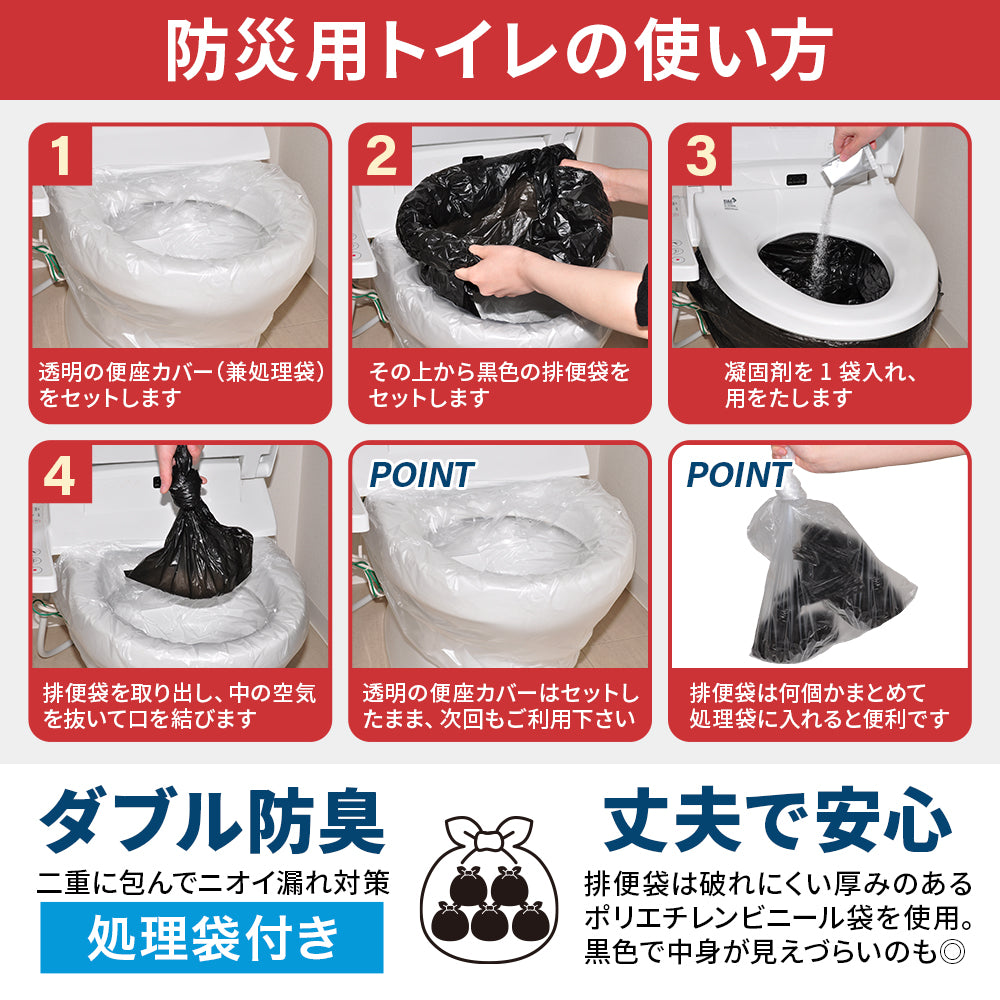 防災用トイレの使い方

1
透明の便座カバー（兼処理袋）をセットします

2
その上から黒色の排便袋をセットします

3
凝固剤を１袋入れ、用をたします

4
排便袋を取り出し、中の空気を抜いて口を結びます

POINT
透明の便座カバーはセットしたまま、次回もご利用下さい

POINT
排便袋は何個かまとめて処理袋に入れると便利です

ダブル防臭
二重に包んでニオイ漏れ対策
処理袋付き

丈夫で安心
排便袋は破れにくい厚みのあるポリエチレンビニール袋を使用。黒色で中身が見えづらいのも◎